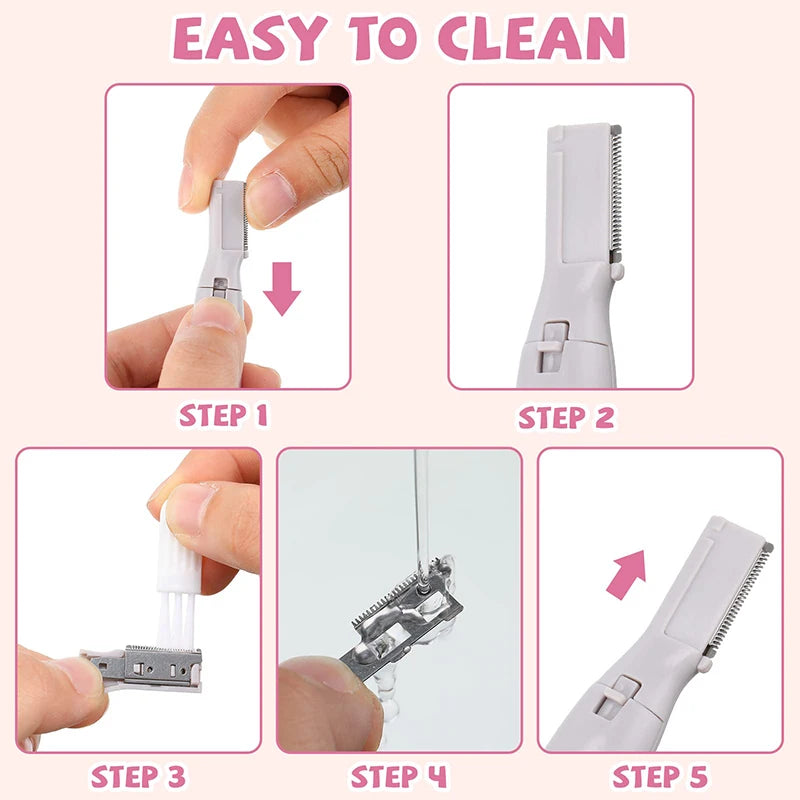 EASY TO CLEAN

STEP 1

STEP 2

STEP 3

STEP 4

STEP 5